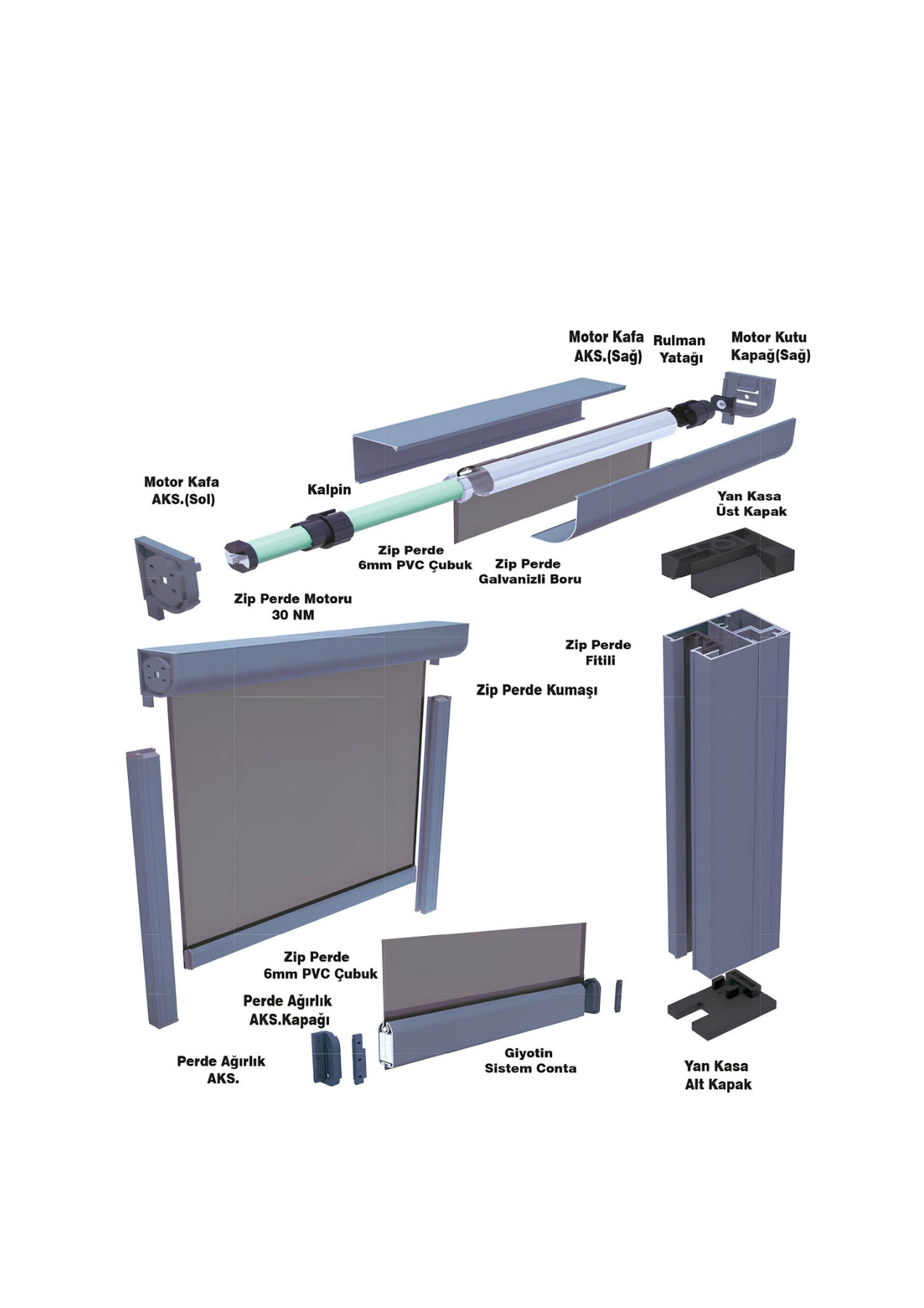 Motor Kafa AKS.(Sağ)

Rulman Yatağı

Motor Kutu Kapağ(Sağ)

Motor Kafa AKS.(Sol)

Kalpin

Yan Kasa Üst Kapak

Zip Perde 6mm PVC Çubuk

Zip Perde Galvanizli Boru

Zip Perde Motoru 30 NM

Zip Perde Fitili

Zip Perde Kumaşı

Zip Perde 6mm PVC Çubuk

Perde Ağırlık AKS.Kapağı

Perde Ağırlık AKS.

Giyotin Sistem Conta

Yan Kasa Alt Kapak